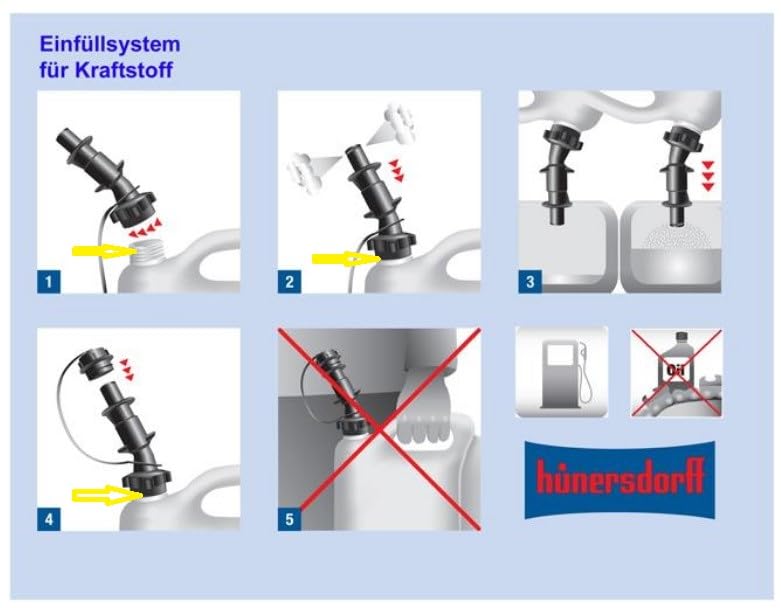 Einfüllsystem
für Kraftstoff

1

2

3

4

5

Oil

hünersdorff